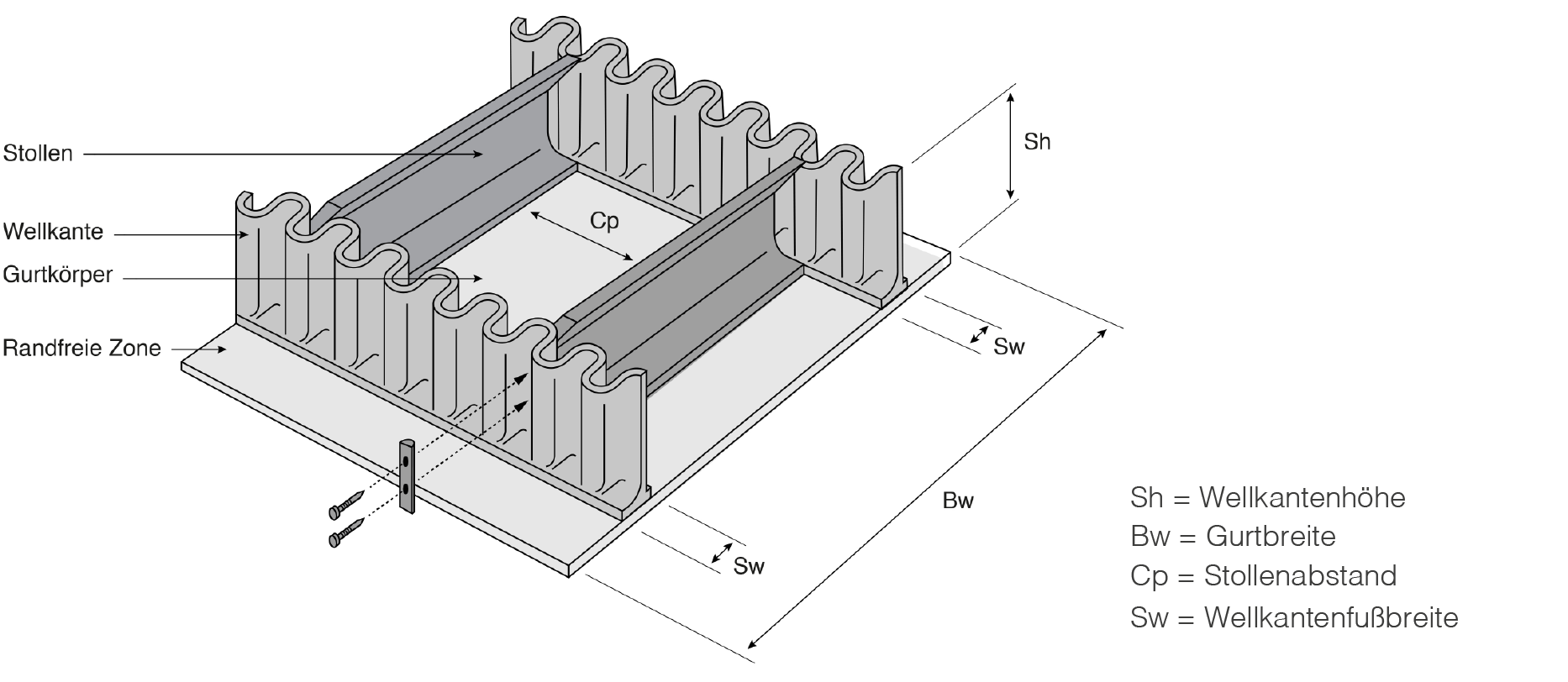 Stollen

Wellkante

Gurtkörper

Randfreie Zone

Sh

Cp

Sw

Bw

Sw

Sh = Wellkantenhöhe
Bw = Gurtbreite
Cp = Stollenabstand
Sw = Wellkantenfußbreite